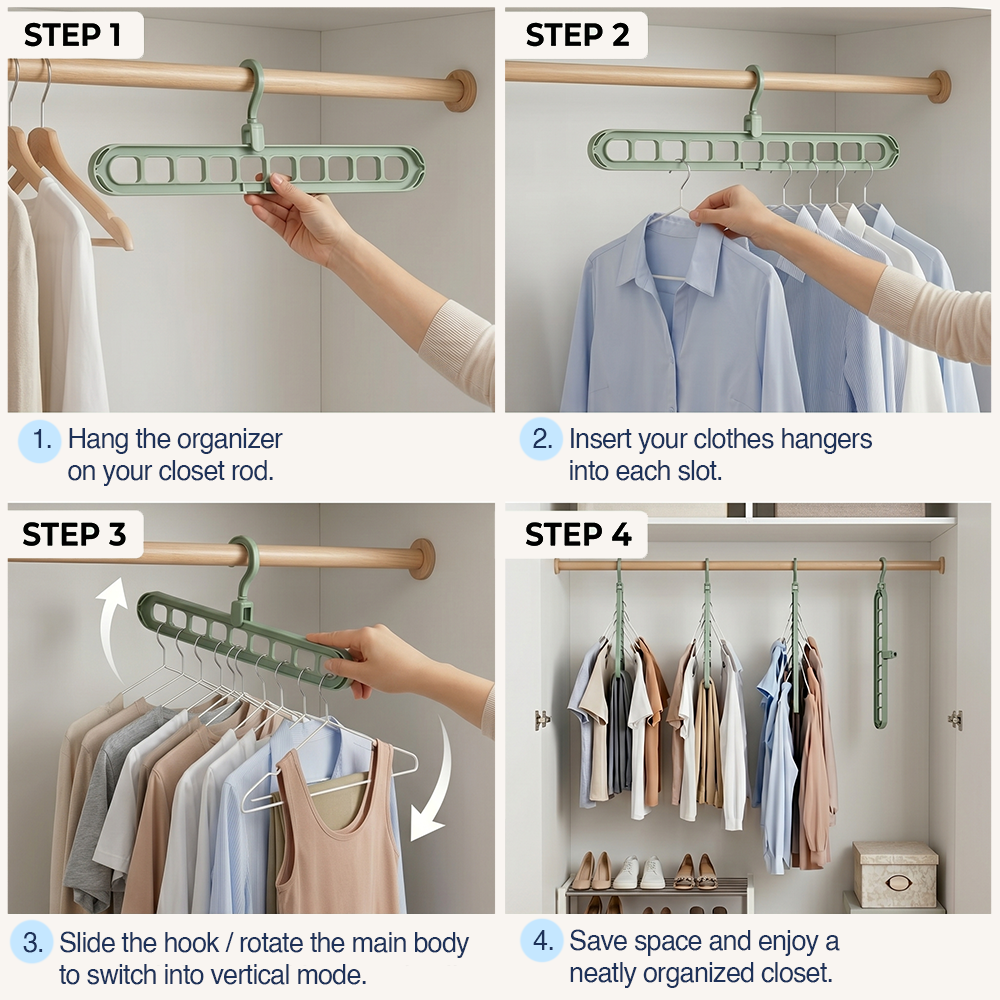 STEP 1

1. Hang the organizer on your closet rod.

STEP 2

2. Insert your clothes hangers into each slot.

STEP 3

3. Slide the hook / rotate the main body to switch into vertical mode.

STEP 4

4. Save space and enjoy a neatly organized closet.